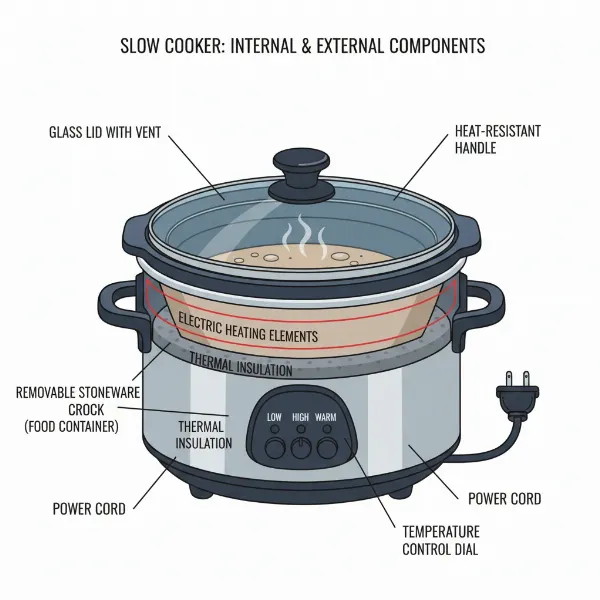 SLOW COOKER: INTERNAL & EXTERNAL COMPONENTS

GLASS LID WITH VENT

HEAT-RESISTANT HANDLE

ELECTRIC HEATING ELEMENTS

THERMAL INSULATION

REMOVABLE STONEWARE CROCK (FOOD CONTAINER)

THERMAL INSULATION

LOW HIGH WARM

POWER CORD

POWER CORD

TEMPERATURE CONTROL DIAL